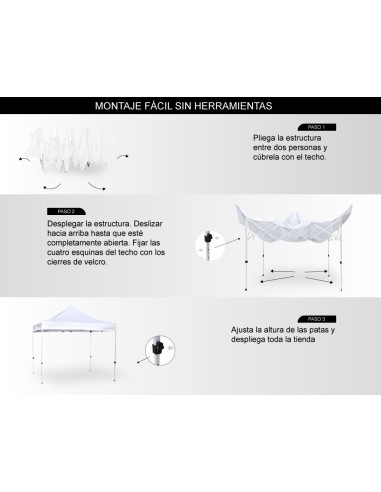 MONTAJE FÁCIL SIN HERRAMIENTAS

PASO 1

Pliega la estructura entre dos personas y cúbrela con el techo.

PASO 2

Desplegar la estructura. Deslizar hacia arriba hasta que esté completamente abierta. Fijar las cuatro esquinas del techo con los cierres de velcro.

PASO 3

Ajusta la altura de las patas y despliega toda la tienda