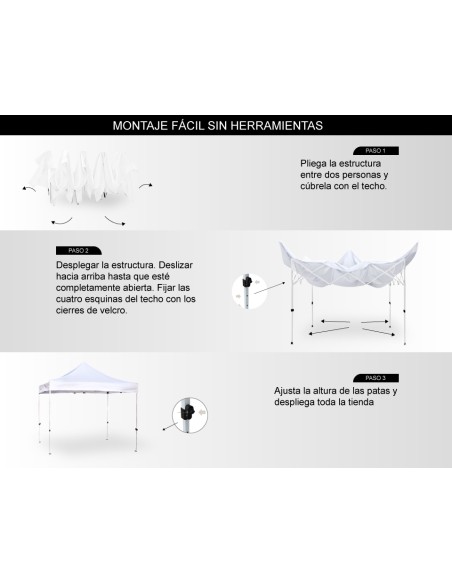 MONTAJE FÁCIL SIN HERRAMIENTAS

PASO 1

Pliega la estructura entre dos personas y cúbrela con el techo.

PASO 2

Desplegar la estructura. Deslizar hacia arriba hasta que esté completamente abierta. Fijar las cuatro esquinas del techo con los cierres de velcro.

PASO 3

Ajusta la altura de las patas y despliega toda la tienda